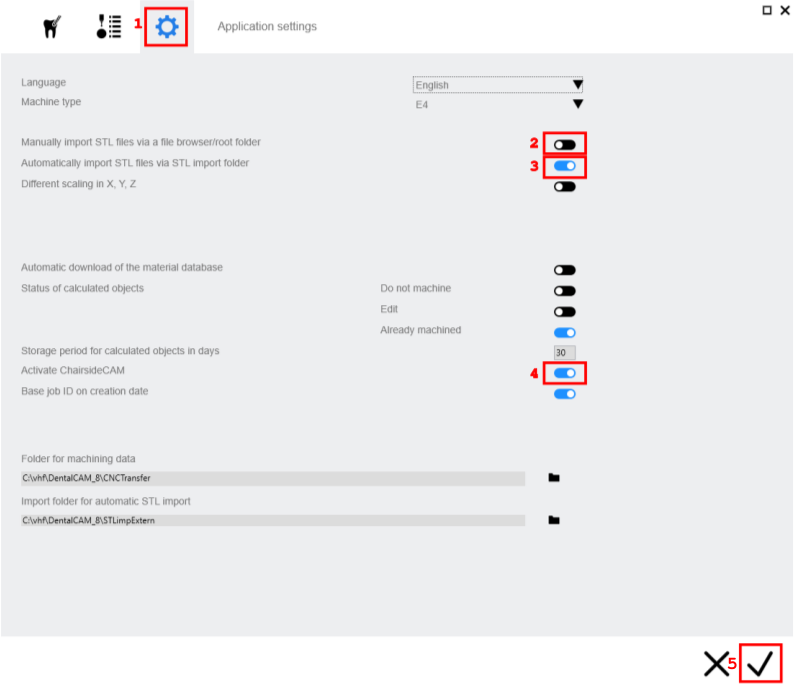 1 Application settings

Language English
Machine type E4

Manually import STL files via a file browser/root folder 2
Automatically import STL files via STL import folder 3
Different scaling in X, Y, Z

Automatic download of the material database
Status of calculated objects Do not machine
Edit
Already machined
Storage period for calculated objects in days 30
Activate ChairsideCAM 4
Base job ID on creation date

Folder for machining data
C:\vhf\DentalCAM_8\CNCTransfer
Import folder for automatic STL import
C:\vhf\DentalCAM_8\STLimpExtern

5